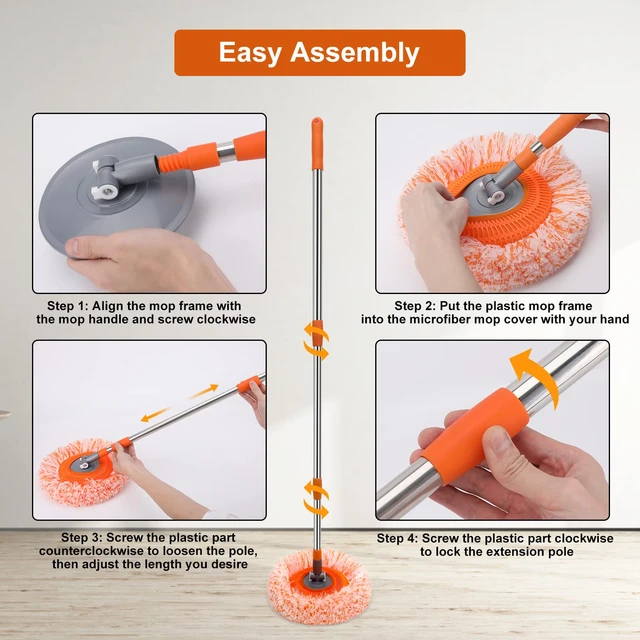 Easy Assembly

Step 1: Align the mop frame with the mop handle and screw clockwise

Step 2: Put the plastic mop frame into the microfiber mop cover with your hand

Step 3: Screw the plastic part counterclockwise to loosen the pole, then adjust the length you desire

Step 4: Screw the plastic part clockwise to lock the extension pole