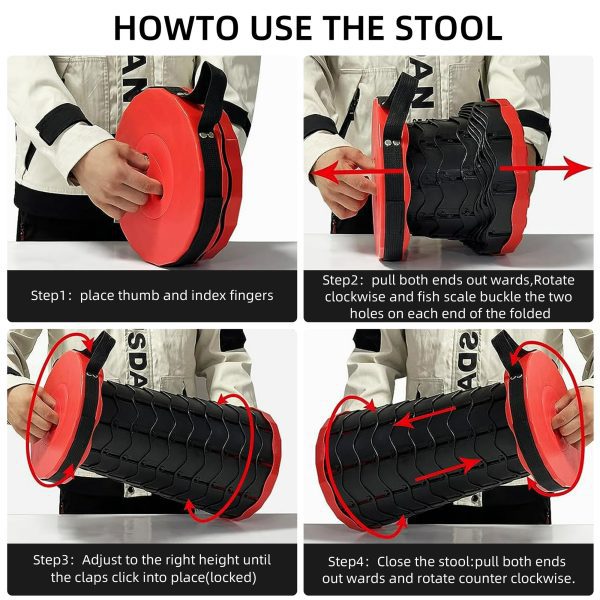 HOWTO USE THE STOOL

Step1: place thumb and index fingers

Step2: pull both ends out wards,Rotate clockwise and fish scale buckle the two holes on each end of the folded

Step3: Adjust to the right height until the claps click into place(locked)

Step4: Close the stool:pull both ends out wards and rotate counter clockwise.